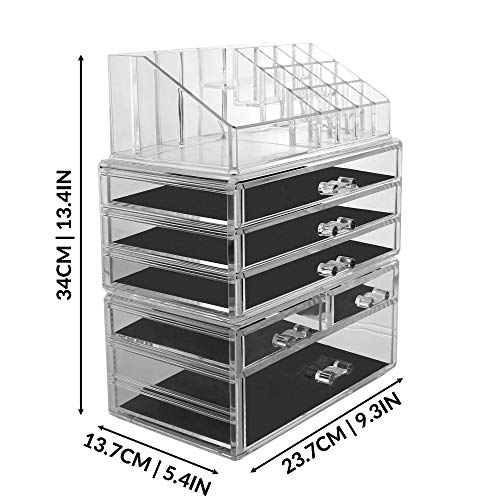 34CM | 13.4IN

13.7CM | 5.4IN

23.7CM | 9.3IN