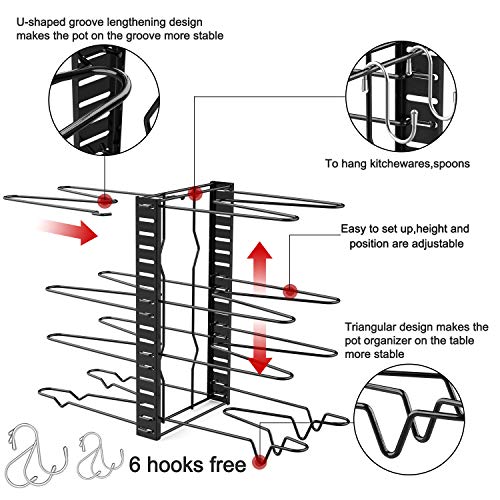 U-shaped groove lengthening design makes the pot on the groove more stable

To hang kitchewares,spoons

Easy to set up,height and position are adjustable

Triangular design makes the pot organizer on the table more stable

6 hooks free