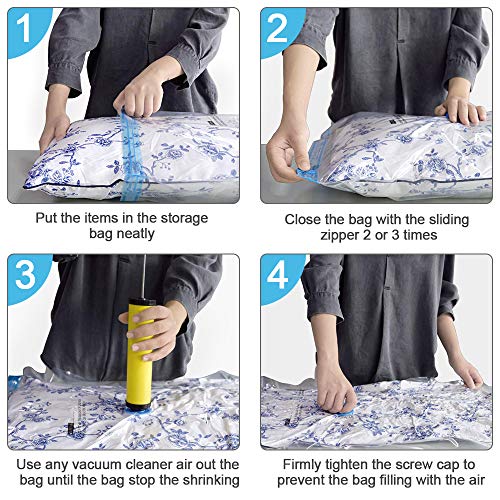 1

Put the items in the storage bag neatly

2

Close the bag with the sliding zipper 2 or 3 times

3

Use any vacuum cleaner air out the bag until the bag stop the shrinking

4

Firmly tighten the screw cap to prevent the bag filling with the air