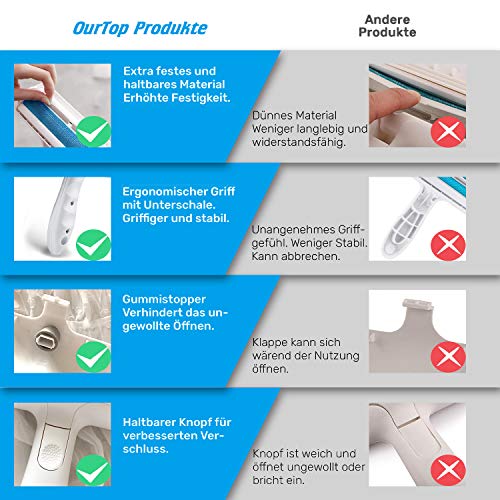 OurTop Produkte

Andere Produkte

Extra festes und haltbares Material Erhöhte Festigkeit.

Dünnes Material Weniger langlebig und widerstandsfähig.

Ergonomischer Griff mit Unterschale. Griffiger und stabil.

Unangenehmes Griffgefühl. Weniger Stabil. Kann abbrechen.

Gummistopper Verhindert das ungewollte Öffnen.

Klappe kann sich wärend der Nutzung öffnen.

Haltbarer Knopf für verbesserten Verschluss.

Knopf ist weich und öffnet ungewollt oder bricht ein.