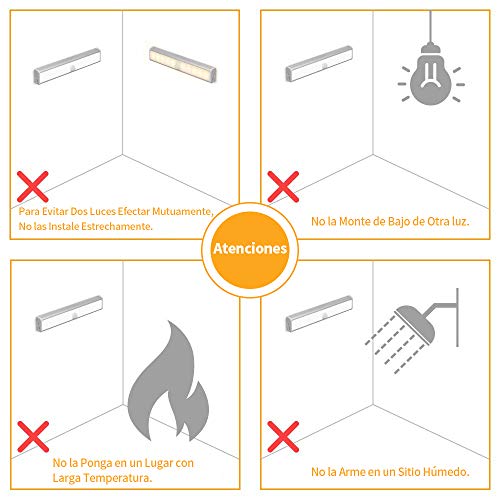 Para Evitar Dos Luces Efectar Mutuamente, No las Instale Estrechamente.

No la Monte de Bajo de Otra luz.

Atenciones

No la Ponga en un Lugar con Larga Temperatura.

No la Arme en un Sitio Húmedo.