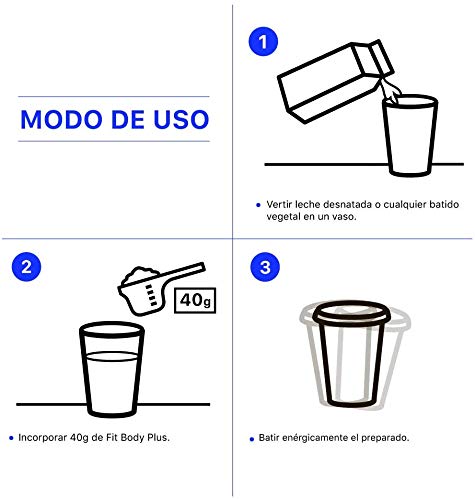 MODO DE USO

1

• Vertir leche desnatada o cualquier batido vegetal en un vaso.

2

40g

• Incorporar 40g de Fit Body Plus.

3

• Batir enérgicamente el preparado.