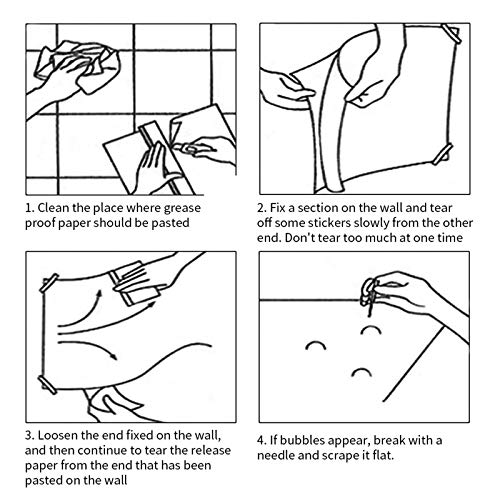 1. Clean the place where grease proof paper should be pasted

2. Fix a section on the wall and tear off some stickers slowly from the other end. Don't tear too much at one time

3. Loosen the end fixed on the wall, and then continue to tear the release paper from the end that has been pasted on the wall

4. If bubbles appear, break with a needle and scrape it flat.