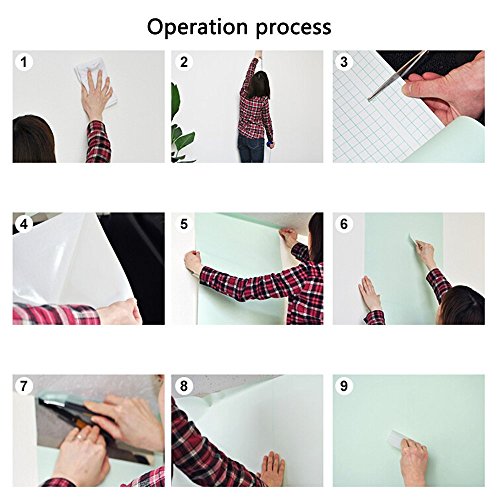 Operation process

1

2

3

4

5

6

7

8

9