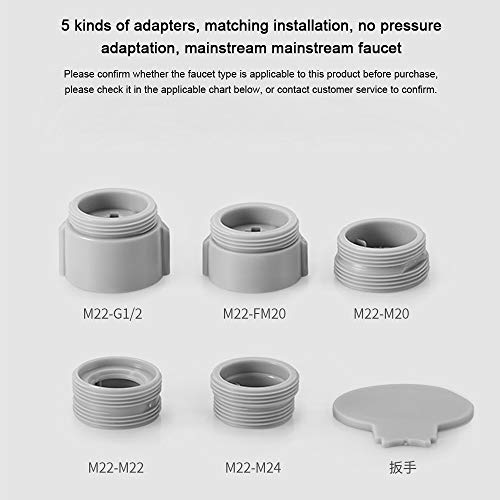 5 kinds of adapters, matching installation, no pressure adaptation, mainstream mainstream faucet

Please confirm whether the faucet type is applicable to this product before purchase, please check it in the applicable chart below, or contact customer service to confirm.

M22-G1/2

M22-FM20

M22-M20

M22-M22

M22-M24

扳手