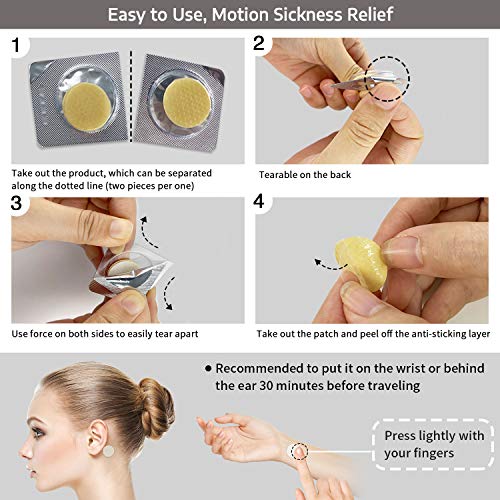 Easy to Use, Motion Sickness Relief

1

Take out the product, which can be separated along the dotted line (two pieces per one)

2

Tearable on the back

3

Use force on both sides to easily tear apart

4

Take out the patch and peel off the anti-sticking layer

● Recommended to put it on the wrist or behind the ear 30 minutes before traveling

Press lightly with your fingers