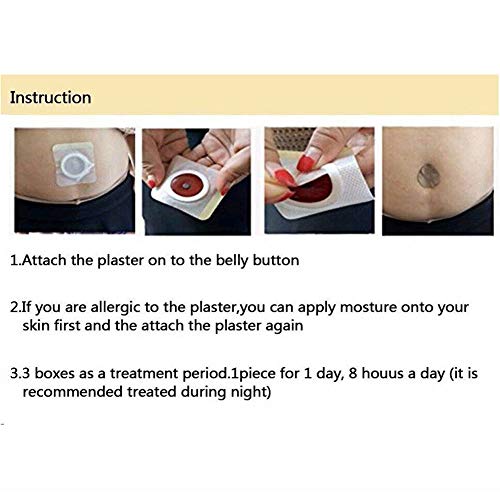 Instruction

1.Attach the plaster on to the belly button

2.If you are allergic to the plaster,you can apply mosture onto your skin first and the attach the plaster again

3.3 boxes as a treatment period.1piece for 1 day, 8 houus a day (it is recommended treated during night)