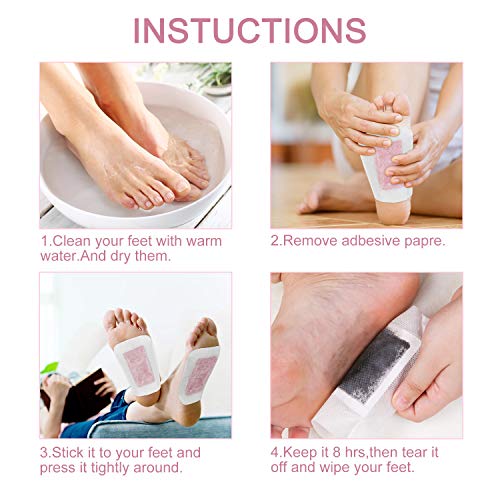 INSTUCTIONS

1.Clean your feet with warm water.And dry them.

2.Remove adbesive papre.

3.Stick it to your feet and press it tightly around.

4.Keep it 8 hrs,then tear it off and wipe your feet.