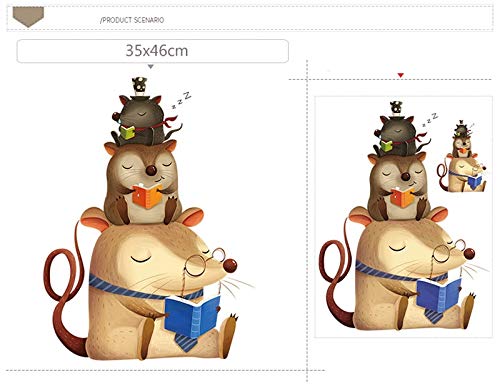 /PRODUCT SCENARIO

35x46cm

z z Z

z z Z