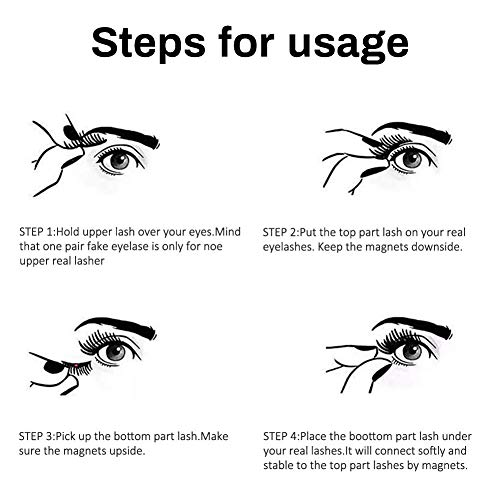 Steps for usage

STEP 1:Hold upper lash over your eyes.Mind that one pair fake eyelase is only for noe upper real lasher

STEP 2:Put the top part lash on your real eyelashes. Keep the magnets downside.

STEP 3:Pick up the bottom part lash.Make sure the magnets upside.

STEP 4:Place the boottom part lash under your real lashes.It will connect softly and stable to the top part lashes by magnets.