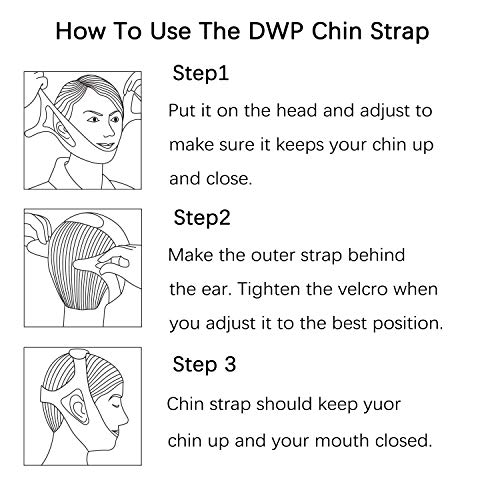 How To Use The DWP Chin Strap

Step1

Put it on the head and adjust to make sure it keeps your chin up and close.

Step2

Make the outer strap behind the ear. Tighten the velcro when you adjust it to the best position.

Step 3

Chin strap should keep yuor chin up and your mouth closed.