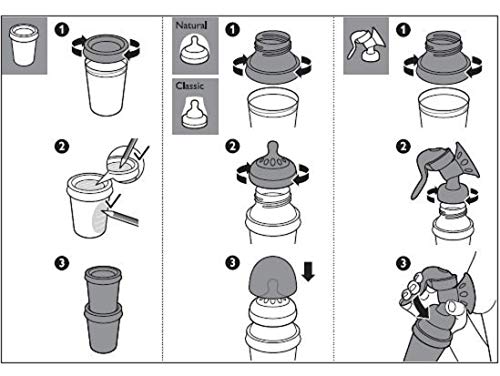 1

2

3

Natural

Classic

1

2

3

1

2

3