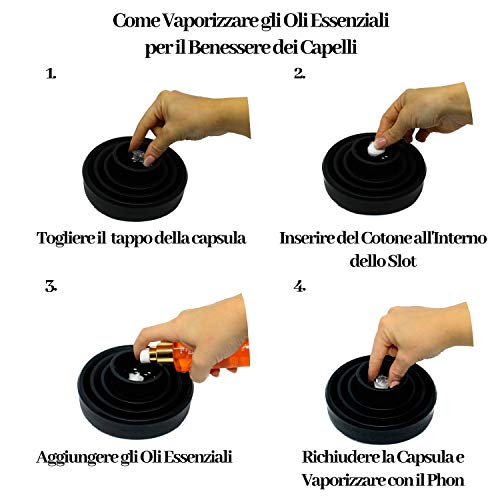 Come Vaporizzare gli Oli Essenziali per il Benessere dei Capelli

1.

Togliere il tappo della capsula

2.

Inserire del Cotone all'Interno dello Slot

3.

Aggiungere gli Oli Essenziali

4.

Richiudere la Capsula e Vaporizzare con il Phon