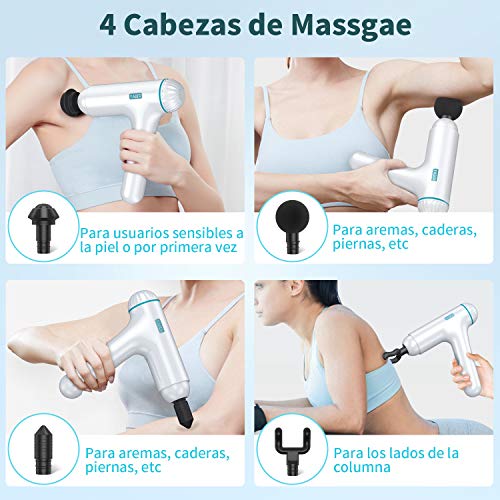 4 Cabezas de Massgae

Para usuarios sensibles a la piel o por primera vez

Para aremas, caderas, piernas, etc

Para aremas, caderas, piernas, etc

Para los lados de la columna