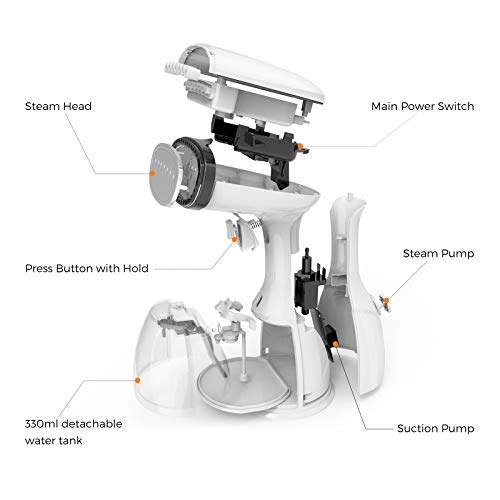 Steam Head

Main Power Switch

Press Button with Hold

Steam Pump

330ml detachable water tank

Suction Pump