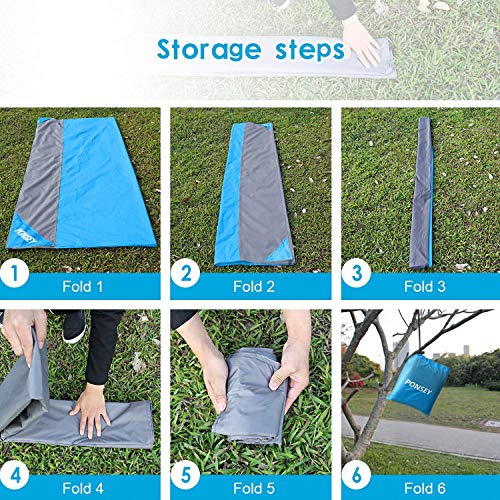 Storage steps

PONSEY

1 Fold 1

2 Fold 2

3 Fold 3

4 Fold 4

5 Fold 5

PONSEY

6 Fold 6