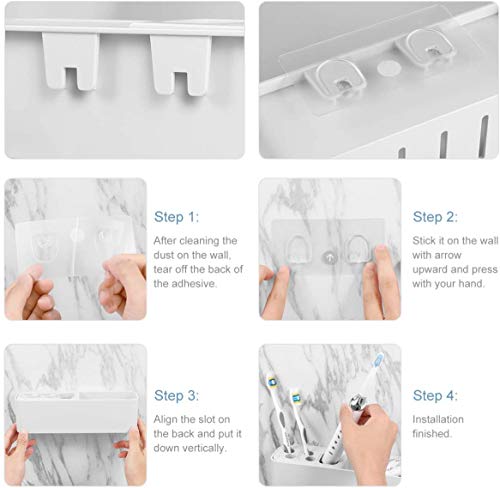 Step 1:

After cleaning the dust on the wall, tear off the back of the adhesive.

Step 2:

Stick it on the wall with arrow upward and press with your hand.

Step 3:

Align the slot on the back and put it down vertically.

Step 4:

Installation finished.