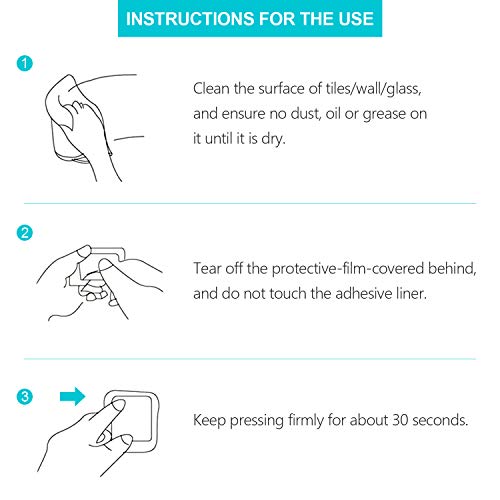 INSTRUCTIONS FOR THE USE

1

Clean the surface of tiles/wall/glass, and ensure no dust, oil or grease on it until it is dry.

2

Tear off the protective-film-covered behind, and do not touch the adhesive liner.

3

Keep pressing firmly for about 30 seconds.