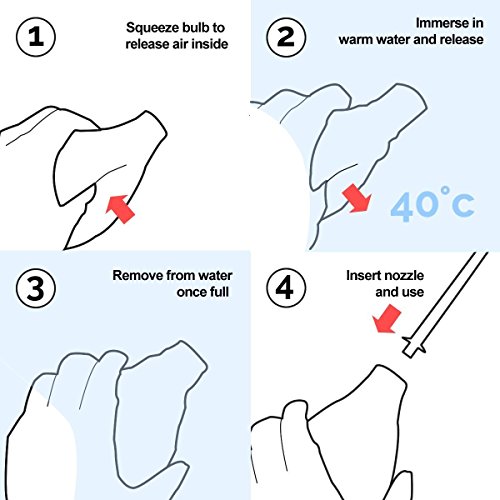 1

Squeeze bulb to release air inside

2

Immerse in warm water and release

40°c

3

Remove from water once full

4

Insert nozzle and use