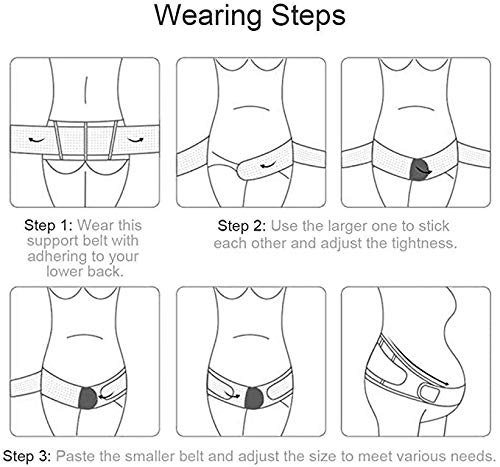 Wearing Steps

Step 1: Wear this support belt with adhering to your lower back.

Step 2: Use the larger one to stick each other and adjust the tightness.

Step 3: Paste the smaller belt and adjust the size to meet various needs.