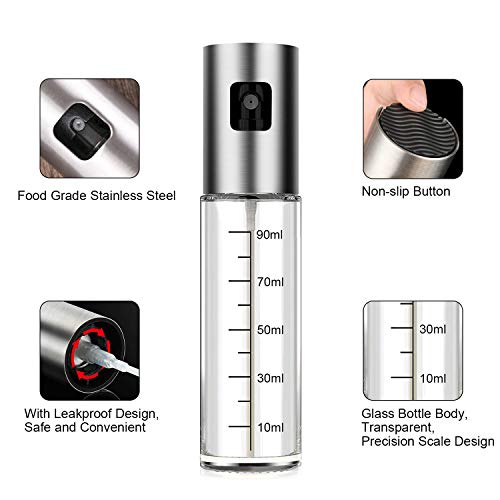 Food Grade Stainless Steel

Non-slip Button

90ml
70ml
50ml
30ml
10ml

With Leakproof Design, Safe and Convenient

30ml
10ml

Glass Bottle Body, Transparent, Precision Scale Design