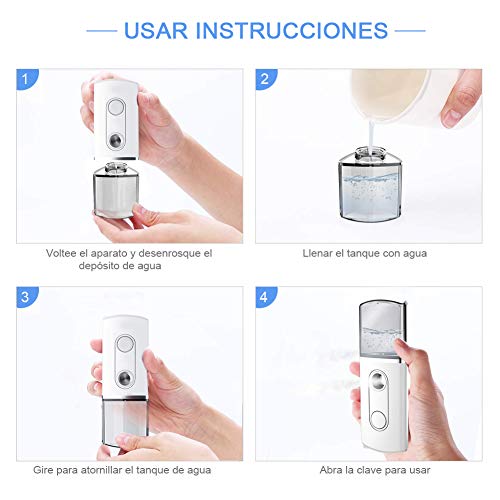 USAR INSTRUCCIONES

1

Voltee el aparato y desenrosque el depósito de agua

2

Llenar el tanque con agua

3

Gire para atornillar el tanque de agua

4

Abra la clave para usar