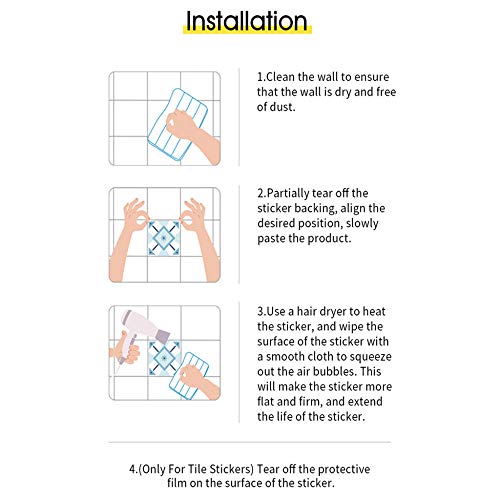 Installation

1.Clean the wall to ensure that the wall is dry and free of dust.

2.Partially tear off the sticker backing, align the desired position, slowly paste the product.

3.Use a hair dryer to heat the sticker, and wipe the surface of the sticker with a smooth cloth to squeeze out the air bubbles. This will make the sticker more flat and firm, and extend the life of the sticker.

4.(Only For Tile Stickers) Tear off the protective film on the surface of the sticker.