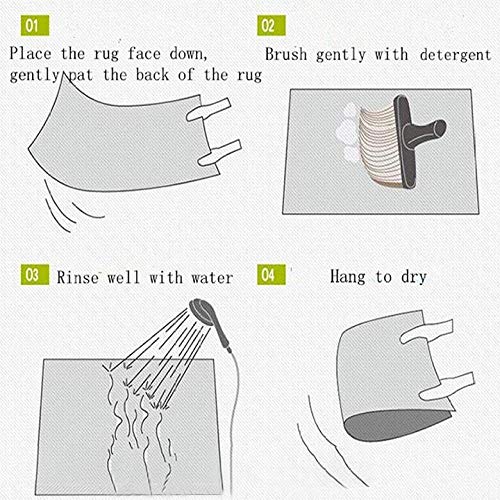 01
Place the rug face down, gently pat the back of the rug

02
Brush gently with detergent

03
Rinse well with water

04
Hang to dry