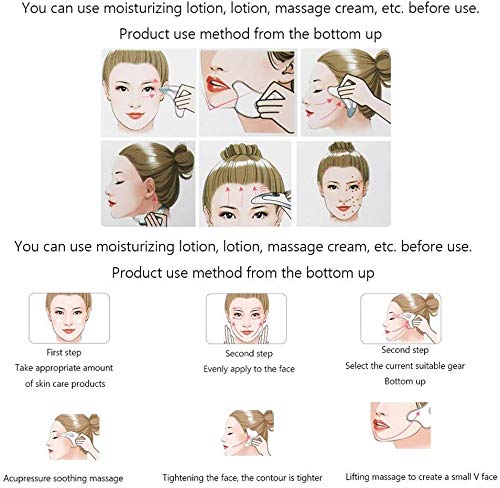 You can use moisturizing lotion, lotion, massage cream, etc. before use.

Product use method from the bottom up

You can use moisturizing lotion, lotion, massage cream, etc. before use.

Product use method from the bottom up

First step
Take appropriate amount of skin care products

Second step
Evenly apply to the face

Second step
Select the current suitable gear
Bottom up

Acupressure soothing massage

Tightening the face, the contour is tighter

Lifting massage to create a small V face