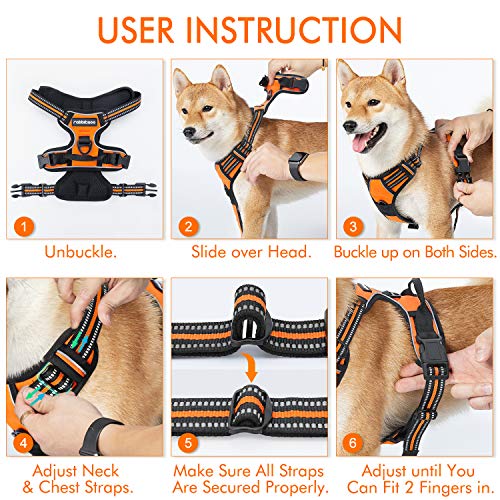 USER INSTRUCTION

rabbitgoo

1

Unbuckle.

2

Slide over Head.

3

Buckle up on Both Sides.

4

Adjust Neck & Chest Straps.

5

Make Sure All Straps Are Secured Properly.

6

Adjust until You Can Fit 2 Fingers in.