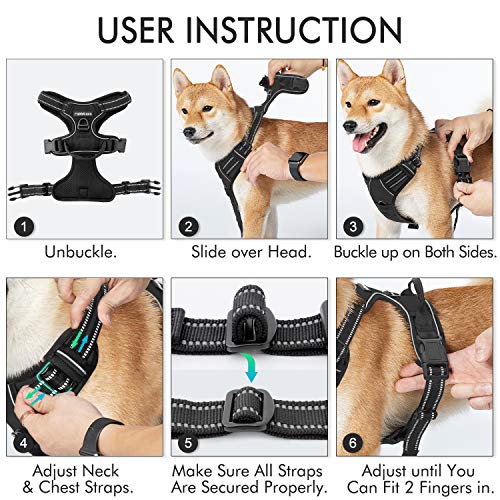 USER INSTRUCTION

1
Unbuckle.

2
Slide over Head.

3
Buckle up on Both Sides.

4
Adjust Neck & Chest Straps.

5
Make Sure All Straps Are Secured Properly.

6
Adjust until You Can Fit 2 Fingers in.