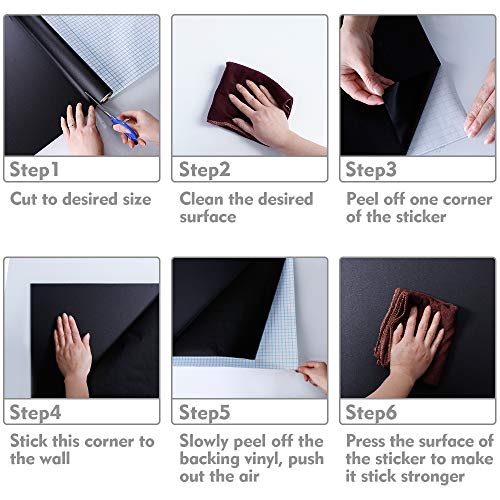 Step1
Cut to desired size

Step2
Clean the desired surface

Step3
Peel off one corner of the sticker

Step4
Stick this corner to the wall

Step5
Slowly peel off the backing vinyl, push out the air

Step6
Press the surface of the sticker to make it stick stronger