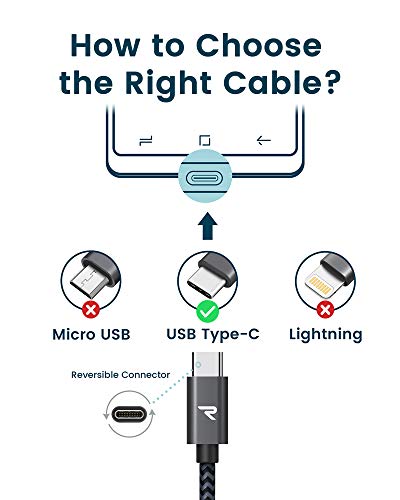 How to Choose the Right Cable?

Micro USB

USB Type-C

Lightning

Reversible Connector