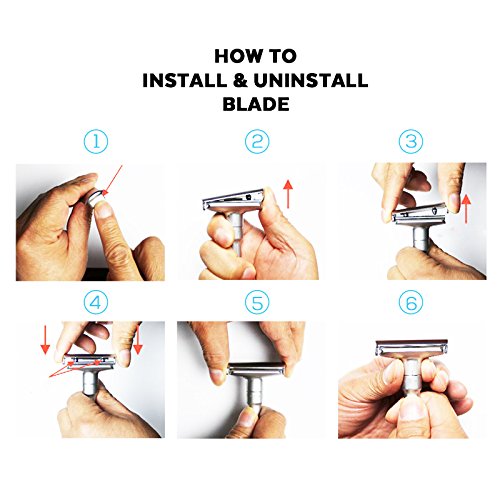 HOW TO
INSTALL & UNINSTALL
BLADE

①

②

③

④

⑤

⑥