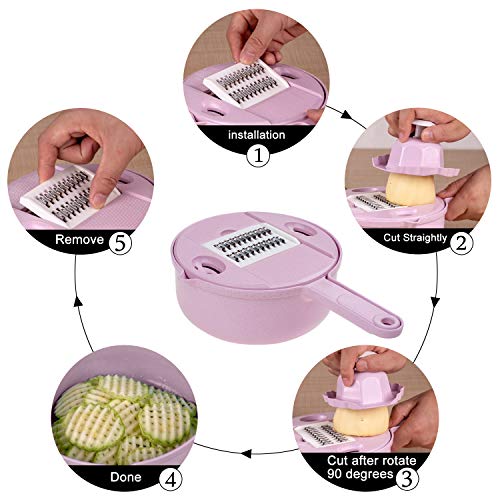 installation
1

Cut Straightly
2

Cut after rotate
90 degrees
3

Done
4

Remove
5