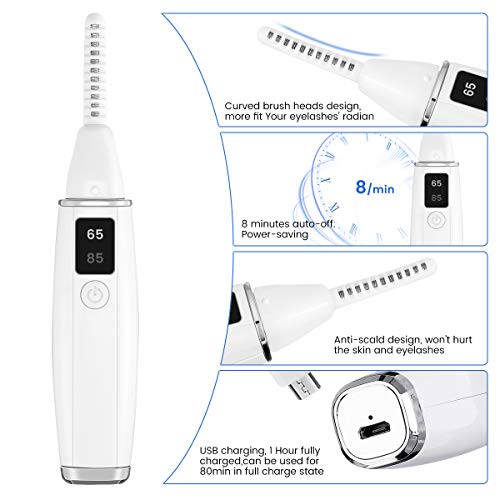 65
85

65

Curved brush heads design, more fit Your eyelashes' radian

8/min

65
85

8 minutes auto-off. Power-saving

Anti-scald design, won't hurt the skin and eyelashes

USB charging, 1 Hour fully charged,can be used for 80min in full charge state