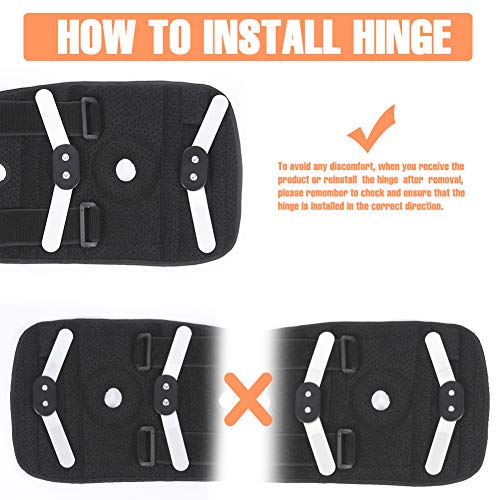 HOW TO INSTALL HINGE

To avoid any discomfort, when you receive the product or reinstall the hinge after removal, please remember to check and ensure that the hinge is installed in the correct direction.