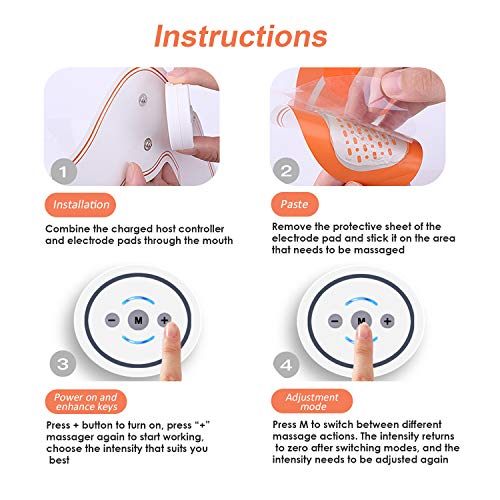 Instructions

1

Installation

Combine the charged host controller and electrode pads through the mouth

2

Paste

Remove the protective sheet of the electrode pad and stick it on the area that needs to be massaged

− M +

3

Power on and enhance keys

Press + button to turn on, press "+" massager again to start working, choose the intensity that suits you best

− M +

4

Adjustment mode

Press M to switch between different massage actions. The intensity returns to zero after switching modes, and the intensity needs to be adjusted again