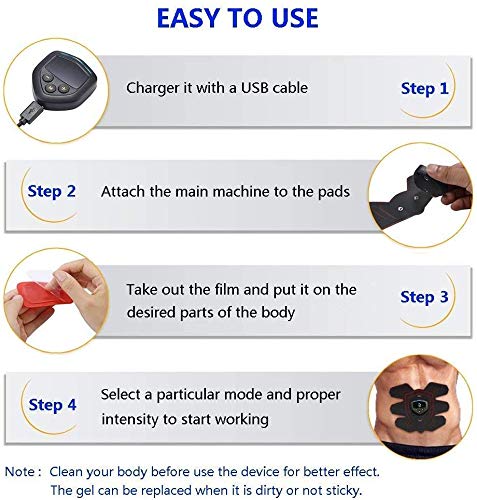 EASY TO USE

Charger it with a USB cable

Step 1

Step 2

Attach the main machine to the pads

Take out the film and put it on the desired parts of the body

Step 3

Step 4

Select a particular mode and proper intensity to start working

Note : Clean your body before use the device for better effect.
The gel can be replaced when it is dirty or not sticky.