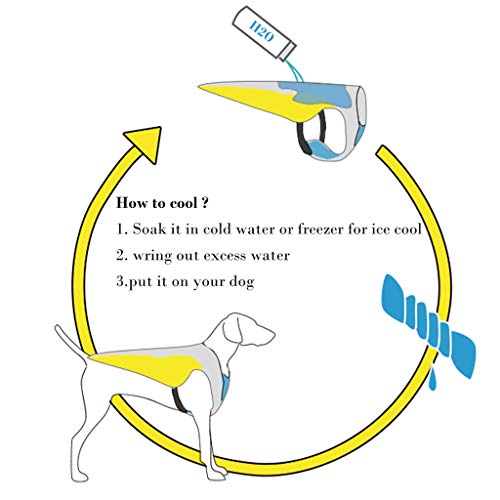 H2O

How to cool ?

1. Soak it in cold water or freezer for ice cool

2. wring out excess water

3.put it on your dog