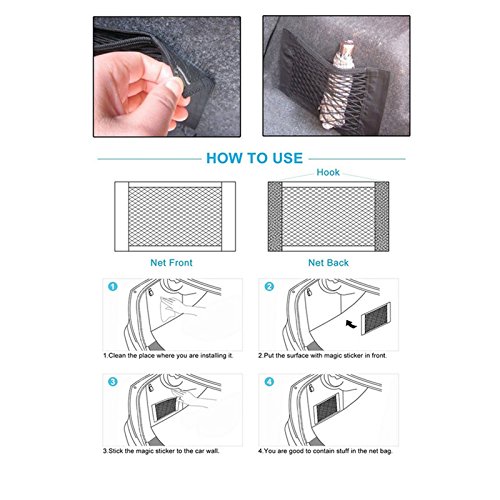 HOW TO USE

Hook

Net Front

Net Back

1

1.Clean the place where you are installing it.

2

2.Put the surface with magic sticker in front.

3

3.Stick the magic sticker to the car wall.

4

4.You are good to contain stuff in the net bag.