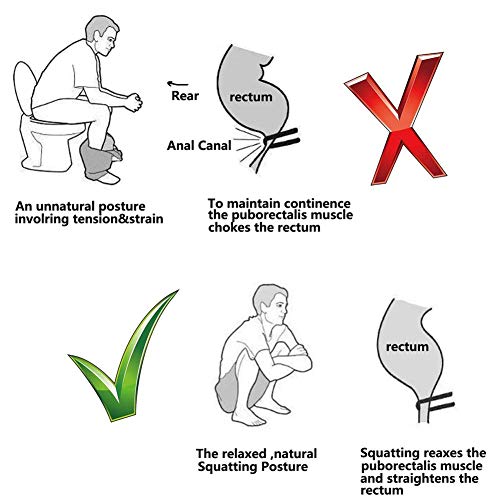 Rear

rectum

Anal Canal

An unnatural posture involring tension&strain

To maintain continence the puborectalis muscle chokes the rectum

rectum

The relaxed ,natural Squatting Posture

Squatting reaxes the puborectalis muscle and straightens the rectum