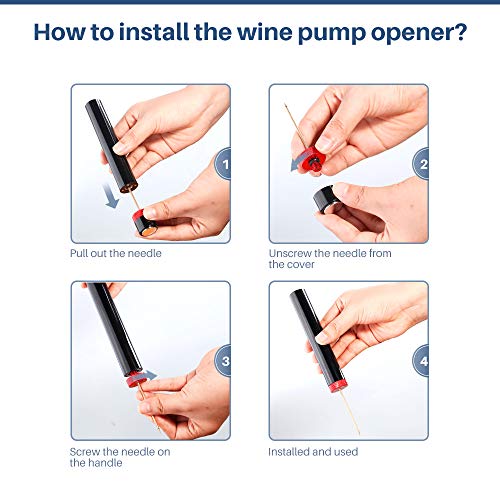 How to install the wine pump opener?

1

Pull out the needle

2

Unscrew the needle from the cover

3

Screw the needle on the handle

4

Installed and used