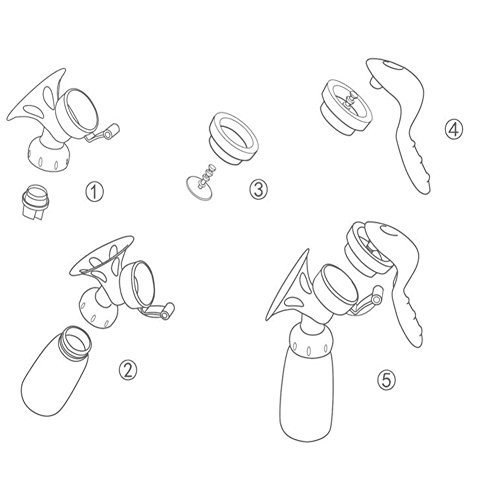 ①
③
④
②
⑤