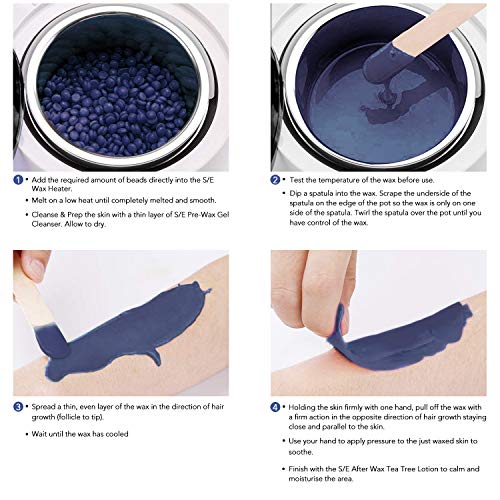 1 • Add the required amount of beads directly into the S/E Wax Heater.

• Melt on a low heat until completely melted and smooth.

• Cleanse & Prep the skin with a thin layer of S/E Pre-Wax Gel Cleanser. Allow to dry.

2 • Test the temperature of the wax before use.

• Dip a spatula into the wax. Scrape the underside of the spatula on the edge of the pot so the wax is only on one side of the spatula. Twirl the spatula over the pot until you have control of the wax.

3 • Spread a thin, even layer of the wax in the direction of hair growth (follicle to tip).

• Wait until the wax has cooled

4 • Holding the skin firmly with one hand, pull off the wax with a firm action in the opposite direction of hair growth staying close and parallel to the skin.

• Use your hand to apply pressure to the just waxed skin to soothe.

• Finish with the S/E After Wax Tea Tree Lotion to calm and moisturise the area.