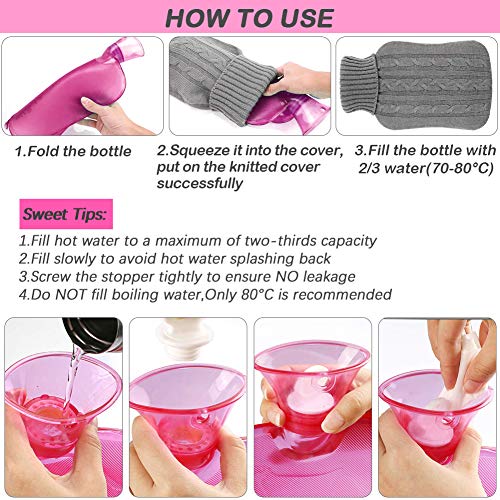 HOW TO USE

1.Fold the bottle

2.Squeeze it into the cover, put on the knitted cover successfully

3.Fill the bottle with 2/3 water(70-80°C)

Sweet Tips:

1.Fill hot water to a maximum of two-thirds capacity
2.Fill slowly to avoid hot water splashing back
3.Screw the stopper tightly to ensure NO leakage
4.Do NOT fill boiling water,Only 80°C is recommended