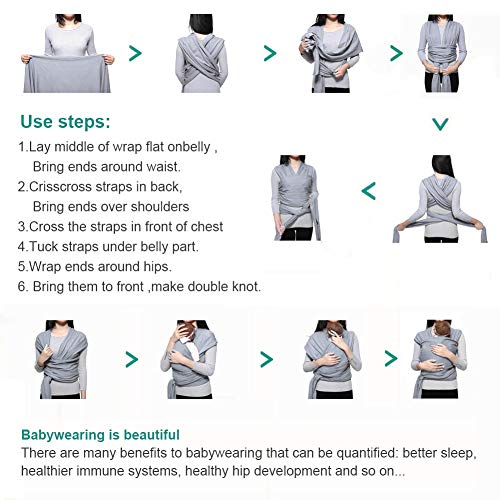 Use steps:

1.Lay middle of wrap flat onbelly ,
Bring ends around waist.
2.Crisscross straps in back,
Bring ends over shoulders
3.Cross the straps in front of chest
4.Tuck straps under belly part.
5.Wrap ends around hips.
6. Bring them to front ,make double knot.

Babywearing is beautiful
There are many benefits to babywearing that can be quantified: better sleep, healthier immune systems, healthy hip development and so on...