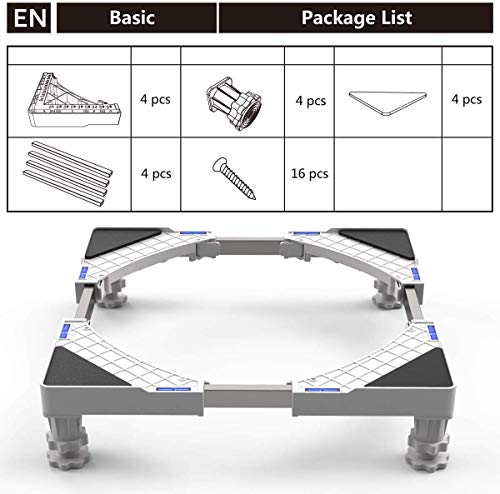 EN Basic Package List

| | | | | | |
|---|---|---|---|---|---|
| | 4 pcs | | 4 pcs | | 4 pcs |
| | 4 pcs | | 16 pcs | | |