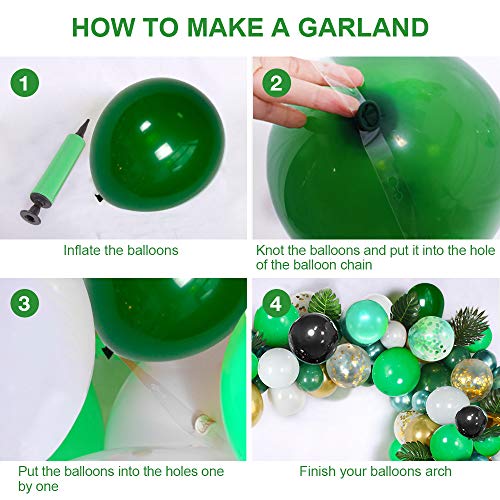 HOW TO MAKE A GARLAND

1

Inflate the balloons

2

Knot the balloons and put it into the hole of the balloon chain

3

Put the balloons into the holes one by one

4

Finish your balloons arch