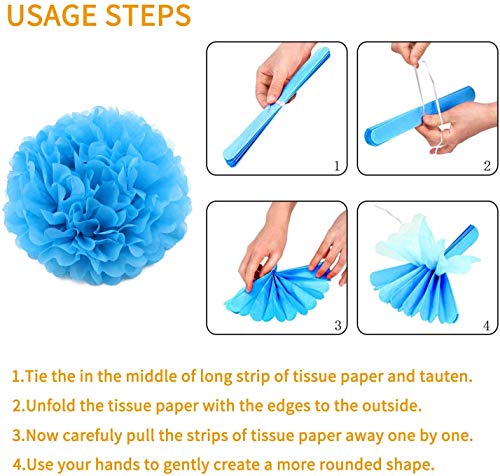 USAGE STEPS

1

2

3

4

1.Tie the in the middle of long strip of tissue paper and tauten.

2.Unfold the tissue paper with the edges to the outside.

3.Now carefuly pull the strips of tissue paper away one by one.

4.Use your hands to gently create a more rounded shape.